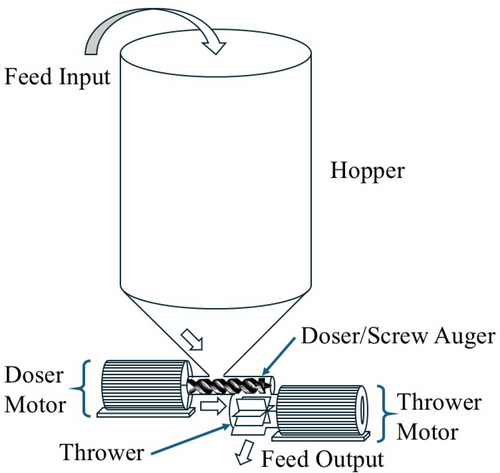 Feed Input

Hopper

Doser/Screw Auger

Doser Motor

Thrower Motor

Thrower

Feed Output