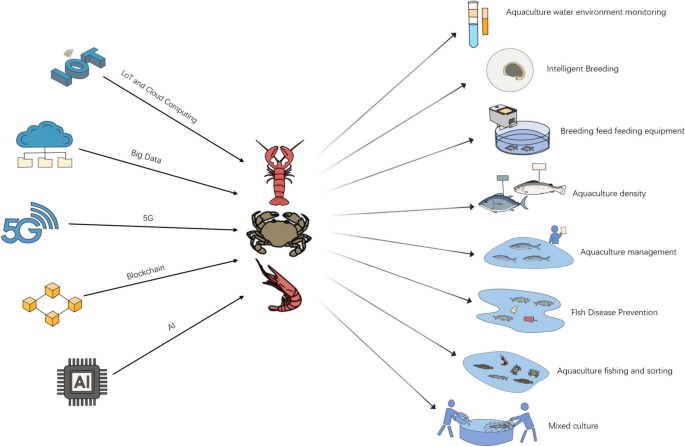 LoT

LoT and Cloud Computing

Big Data

5G

5G

Blockchain

AI

AI

Aquaculture water environment monitoring

Intelligent Breeding

Breeding feed feeding equipment

Aquaculture density

Aquaculture management

FIsh Disease Prevention

Aquaculture fishing and sorting

Mixed culture