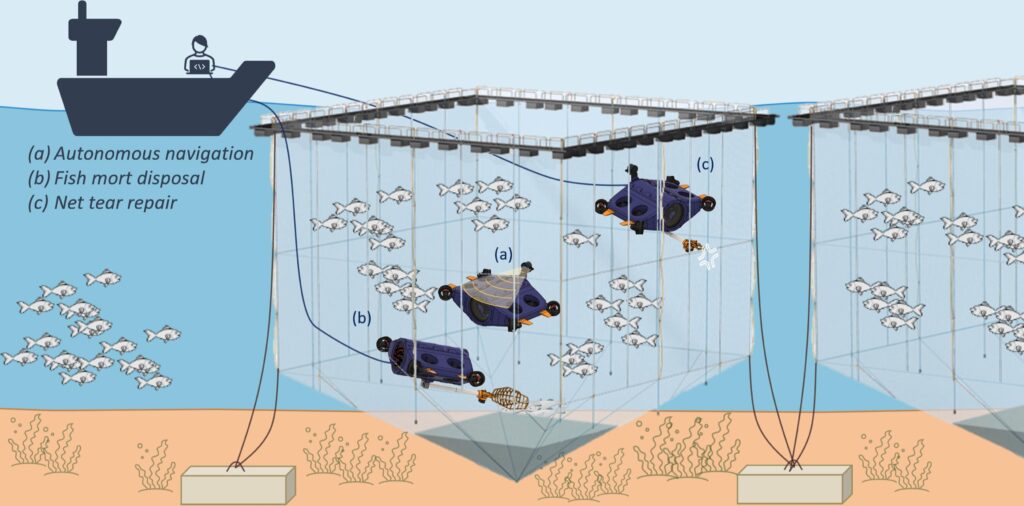 (a) Autonomous navigation
(b) Fish mort disposal
(c) Net tear repair

(c)

(a)

(b)